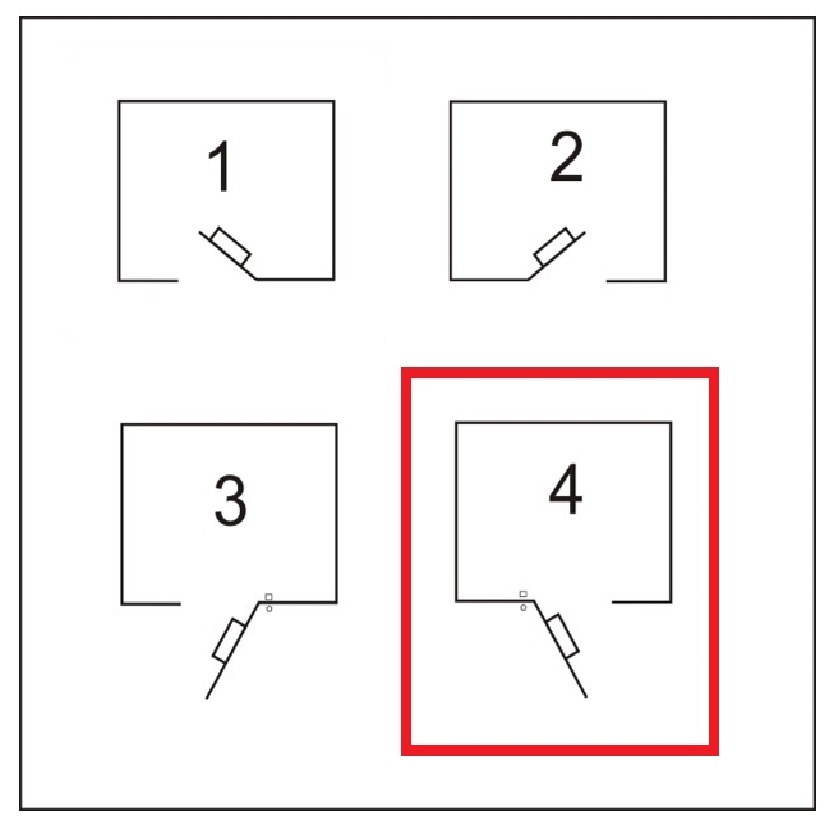 1

2

3

4